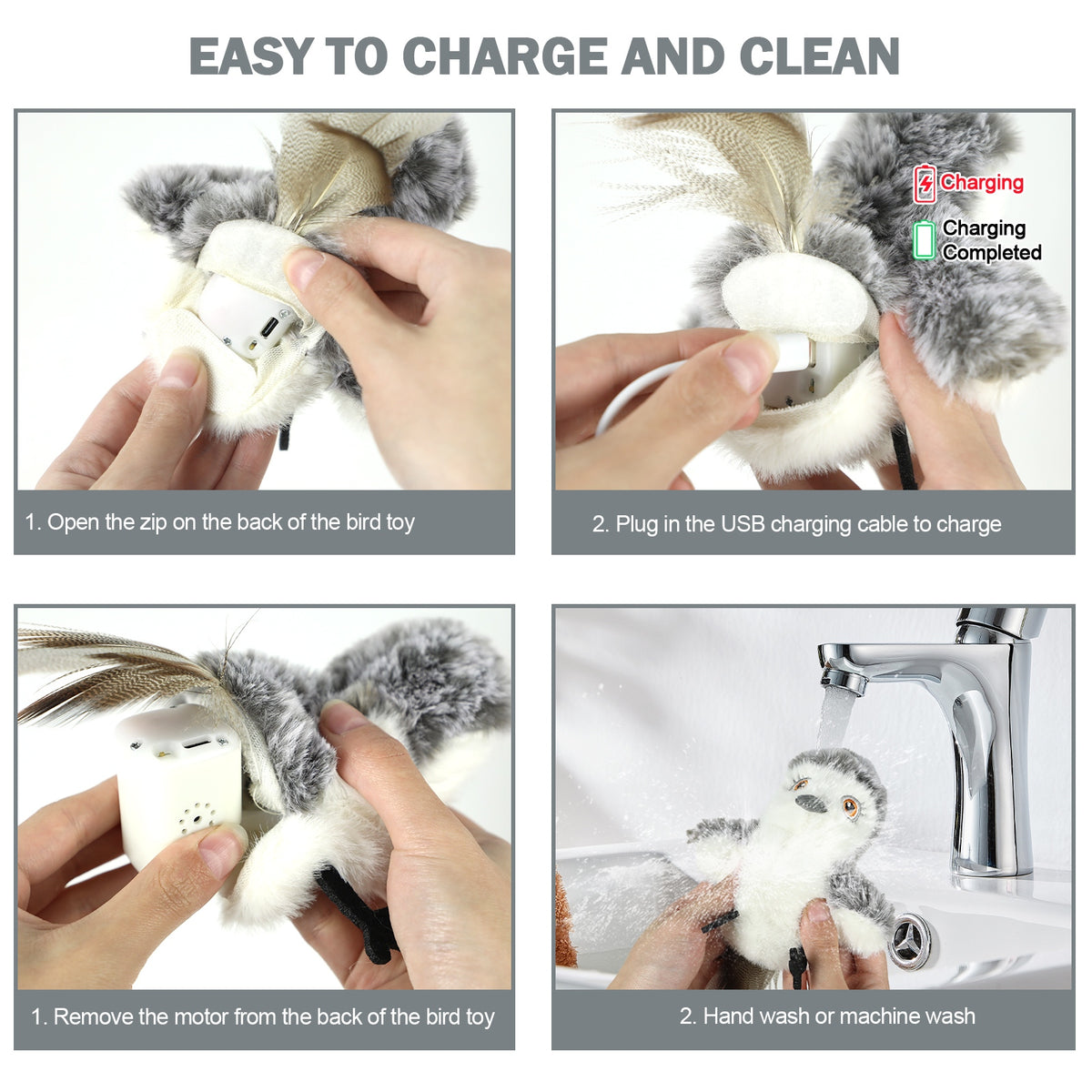 EASY TO CHARGE AND CLEAN

1. Open the zip on the back of the bird toy

Charging

Charging Completed

2. Plug in the USB charging cable to charge

1. Remove the motor from the back of the bird toy

2. Hand wash or machine wash